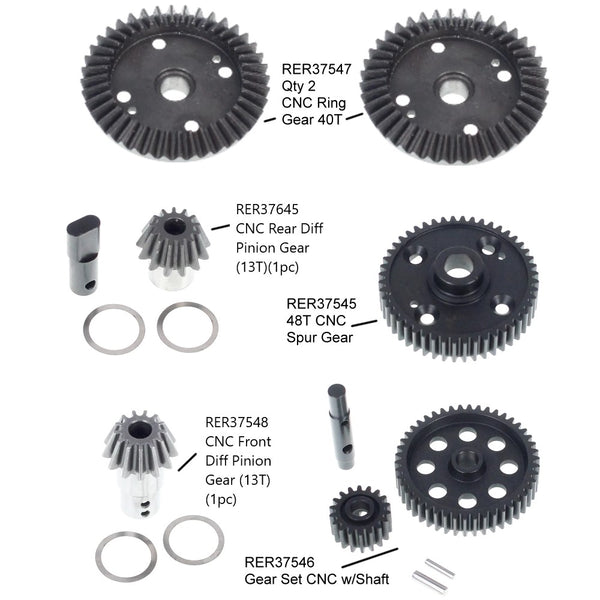 RER37547
Qty 2
CNC Ring
Gear 40T

RER37645
CNC Rear Diff
Pinion Gear
(13T)(1pc)

RER37545
48T CNC
Spur Gear

RER37548
CNC Front
Diff Pinion
Gear (13T)
(1pc)

RER37546
Gear Set CNC w/Shaft