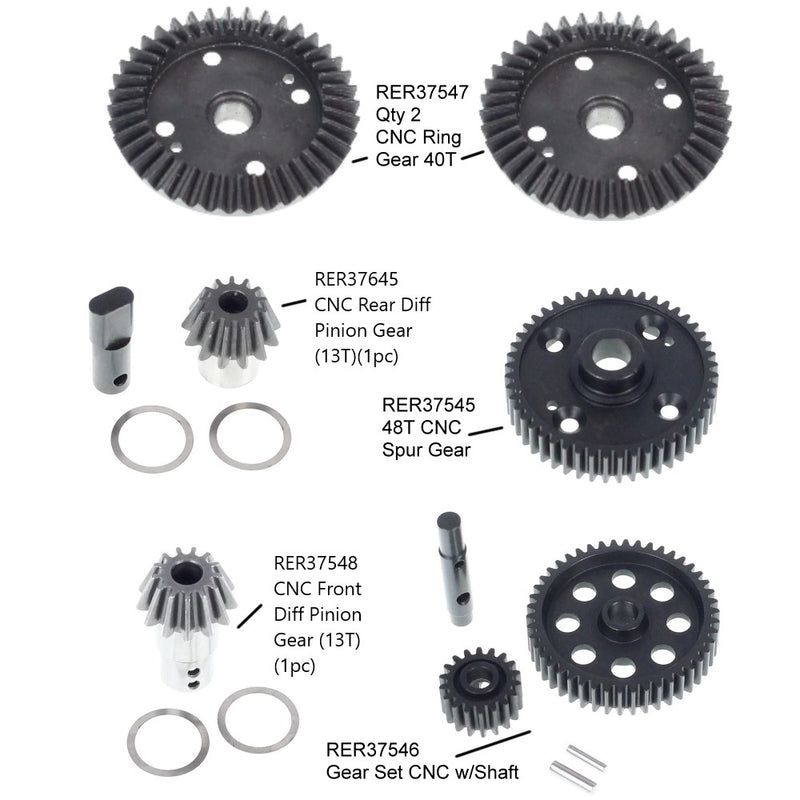 RER37547
Qty 2
CNC Ring
Gear 40T

RER37645
CNC Rear Diff
Pinion Gear
(13T)(1pc)

RER37545
48T CNC
Spur Gear

RER37548
CNC Front
Diff Pinion
Gear (13T)
(1pc)

RER37546
Gear Set CNC w/Shaft